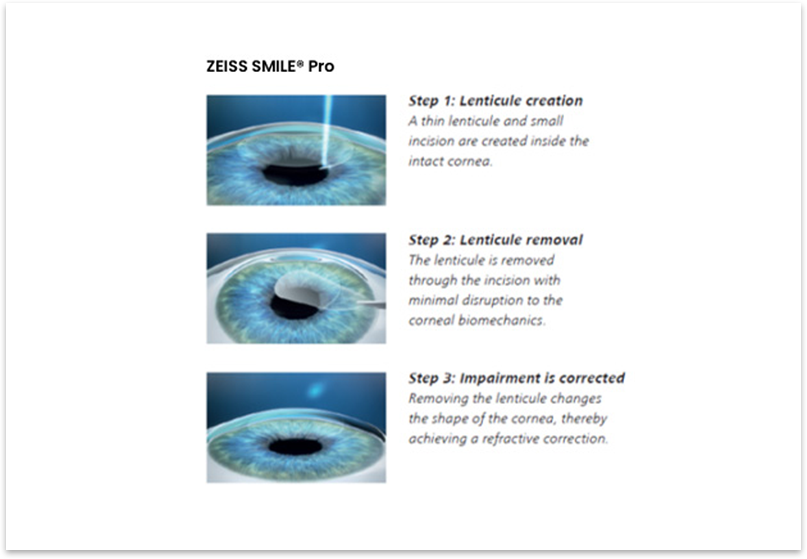 ZEISS SMILE® Pro

Step 1: Lenticule creation
A thin lenticule and small incision are created inside the intact cornea.

Step 2: Lenticule removal
The lenticule is removed through the incision with minimal disruption to the corneal biomechanics.

Step 3: Impairment is corrected
Removing the lenticule changes the shape of the cornea, thereby achieving a refractive correction.